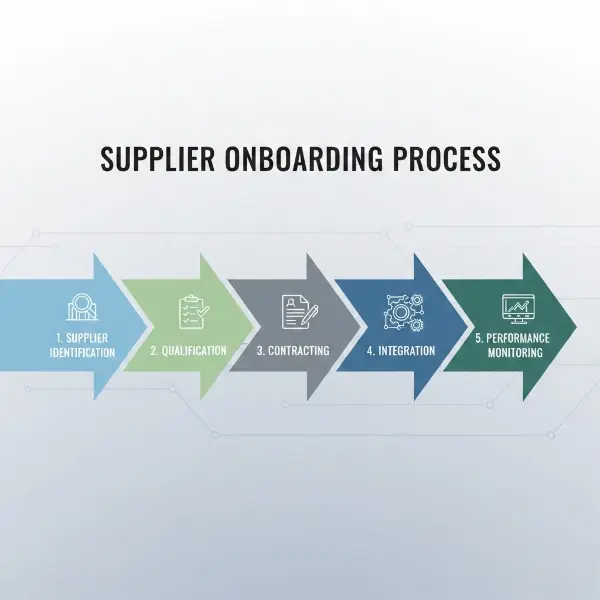 SUPPLIER ONBOARDING PROCESS

1. SUPPLIER IDENTIFICATION

2. QUALIFICATION

3. CONTRACTING

4. INTEGRATION

5. PERFORMANCE MONITORING